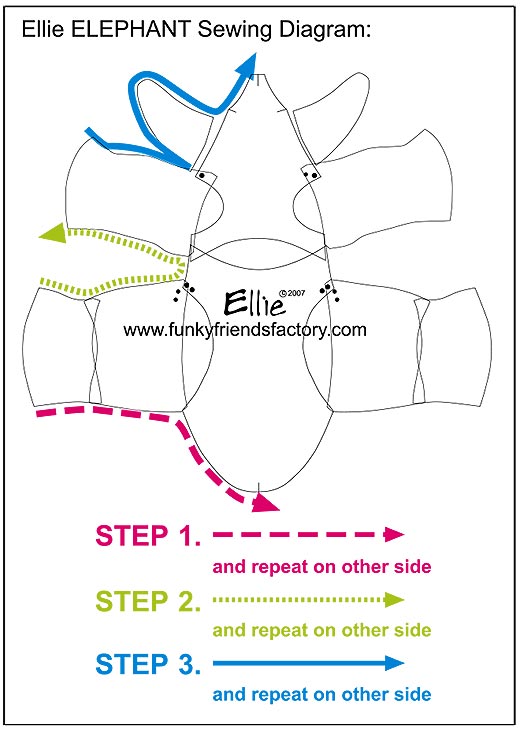 Ellie ELEPHANT Sewing Diagram:

Ellie ©2007
www.funkyfriendsfactory.com

STEP 1.
and repeat on other side

STEP 2.
and repeat on other side

STEP 3.
and repeat on other side